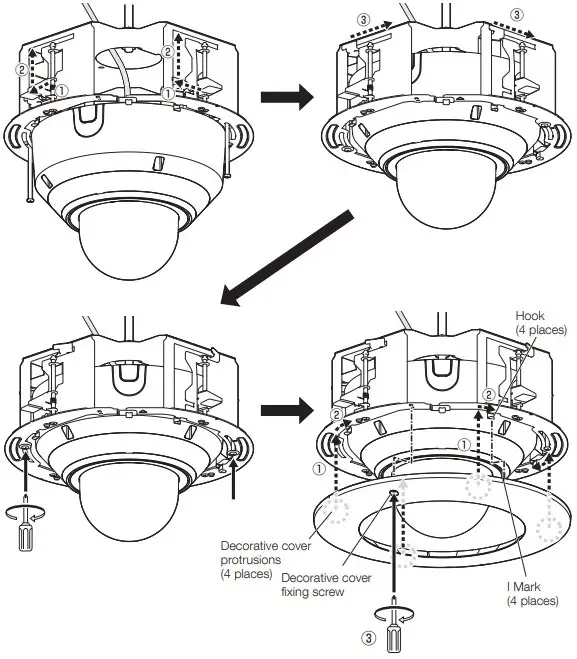 ②
①
②
①
③
③
Hook
(4 places)
②
②
①
①
Decorative cover protrusions
(4 places)
Decorative cover fixing screw
I Mark
(4 places)
③