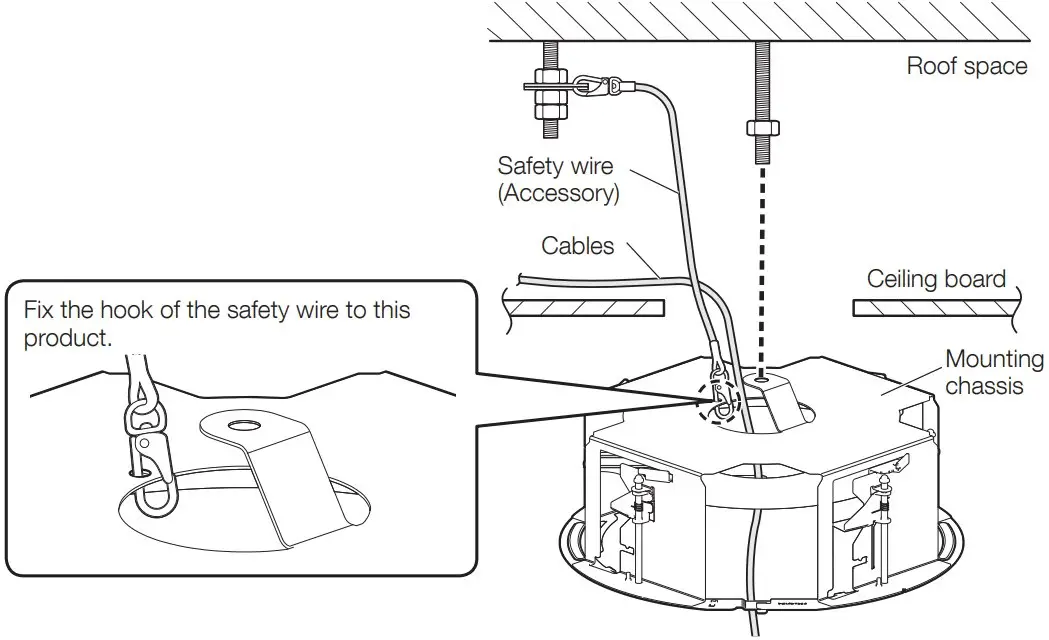 Roof space

Safety wire (Accessory)

Cables

Ceiling board

Fix the hook of the safety wire to this product.

Mounting chassis