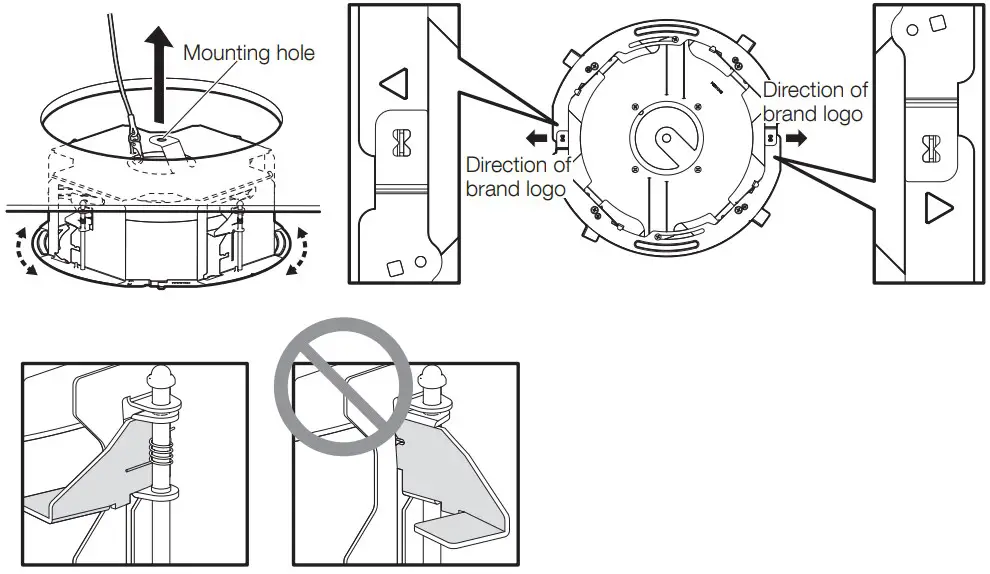 Mounting hole

Direction of brand logo

Direction of brand logo