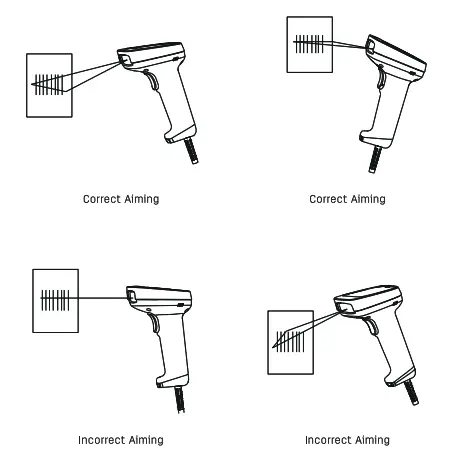 Correct Aiming

Correct Aiming

Incorrect Aiming

Incorrect Aiming