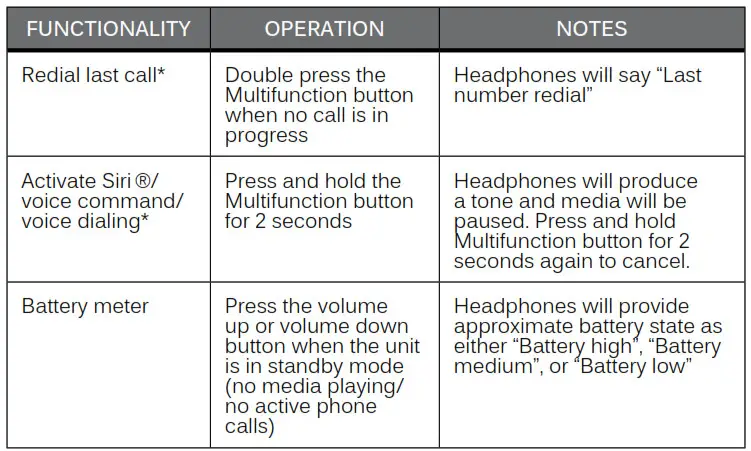 | FUNCTIONALITY | OPERATION | NOTES |
|---|---|---|
| Redial last call* | Double press the Multifunction button when no call is in progress | Headphones will say “Last number redial” |
| Activate Siri ®/ voice command/ voice dialing* | Press and hold the Multifunction button for 2 seconds | Headphones will produce a tone and media will be paused. Press and hold Multifunction button for 2 seconds again to cancel. |
| Battery meter | Press the volume up or volume down button when the unit is in standby mode (no media playing/ no active phone calls) | Headphones will provide approximate battery state as either “Battery high”, “Battery medium”, or “Battery low” |