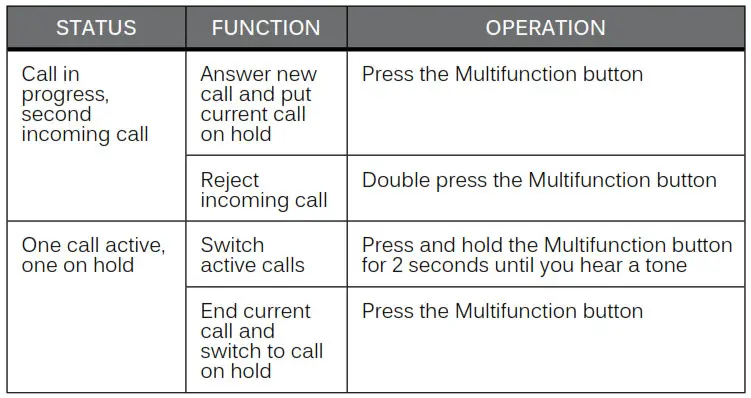 | STATUS | FUNCTION | OPERATION |
|---|---|---|
| Call in progress, second incoming call | Answer new call and put current call on hold | Press the Multifunction button |
| | Reject incoming call | Double press the Multifunction button |
| One call active, one on hold | Switch active calls | Press and hold the Multifunction button for 2 seconds until you hear a tone |
| | End current call and switch to call on hold | Press the Multifunction button |