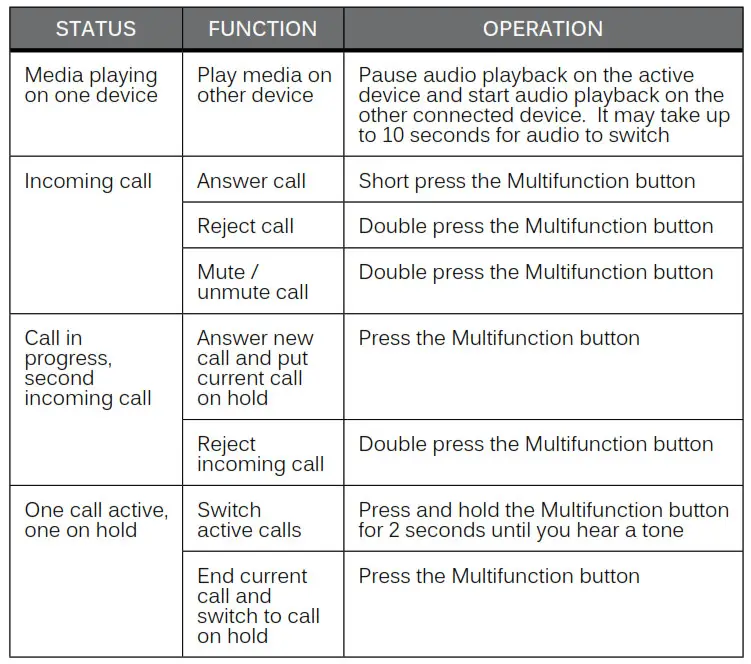 | STATUS | FUNCTION | OPERATION |
|---|---|---|
| Media playing on one device | Play media on other device | Pause audio playback on the active device and start audio playback on the other connected device. It may take up to 10 seconds for audio to switch |
| Incoming call | Answer call | Short press the Multifunction button |
| | Reject call | Double press the Multifunction button |
| | Mute / unmute call | Double press the Multifunction button |
| Call in progress, second incoming call | Answer new call and put current call on hold | Press the Multifunction button |
| | Reject incoming call | Double press the Multifunction button |
| One call active, one on hold | Switch active calls | Press and hold the Multifunction button for 2 seconds until you hear a tone |
| | End current call and switch to call on hold | Press the Multifunction button |