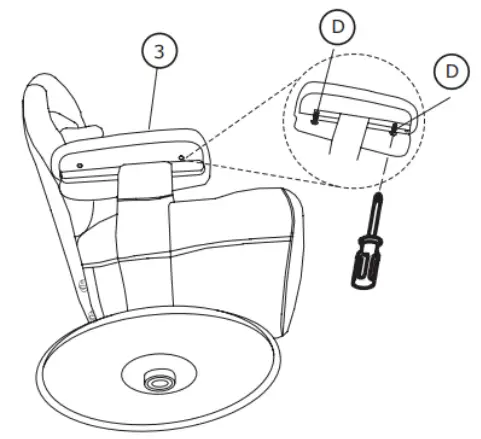 3

D

D