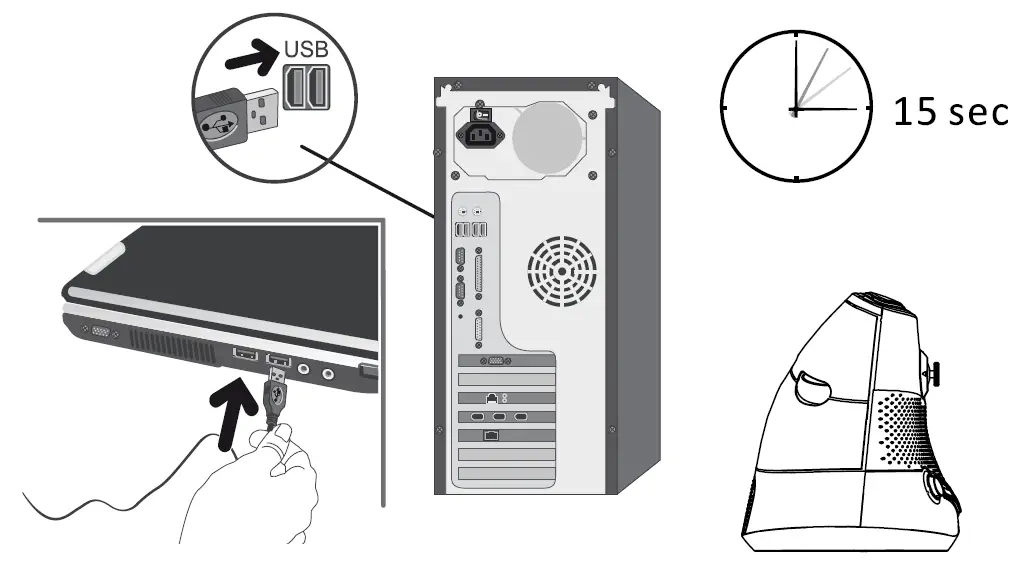 USB

15 sec