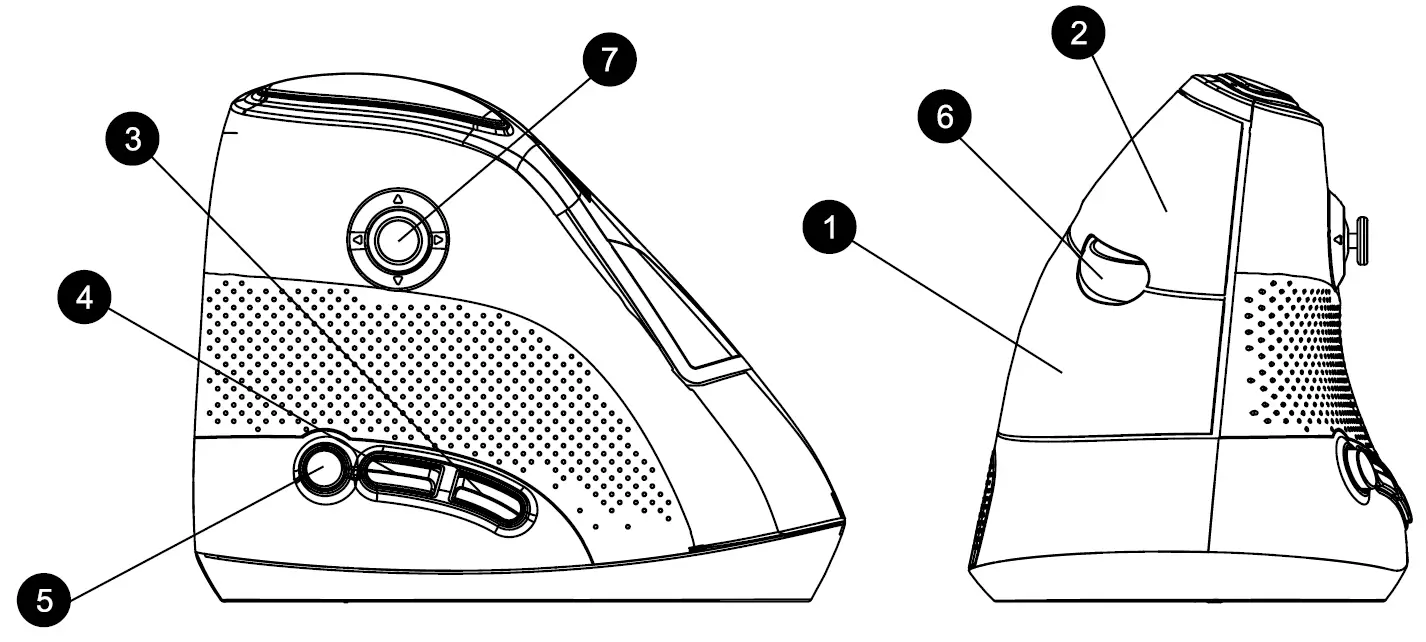 7
3
4
5
2
6
1