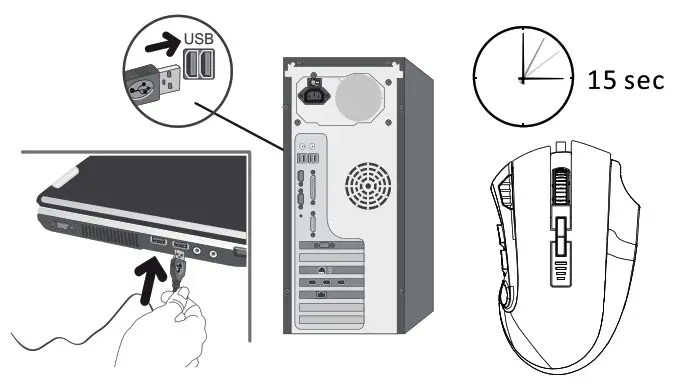 USB

15 sec