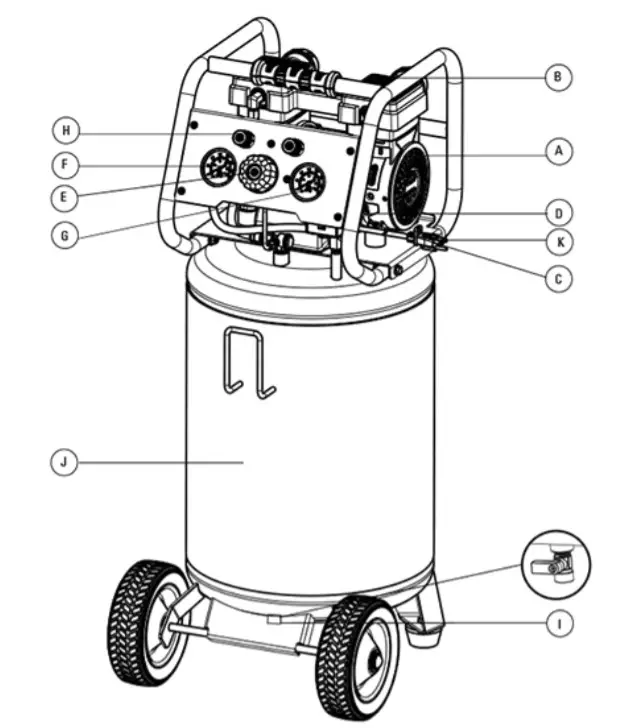 B
H
A
F
E
D
G
K
C
J
I