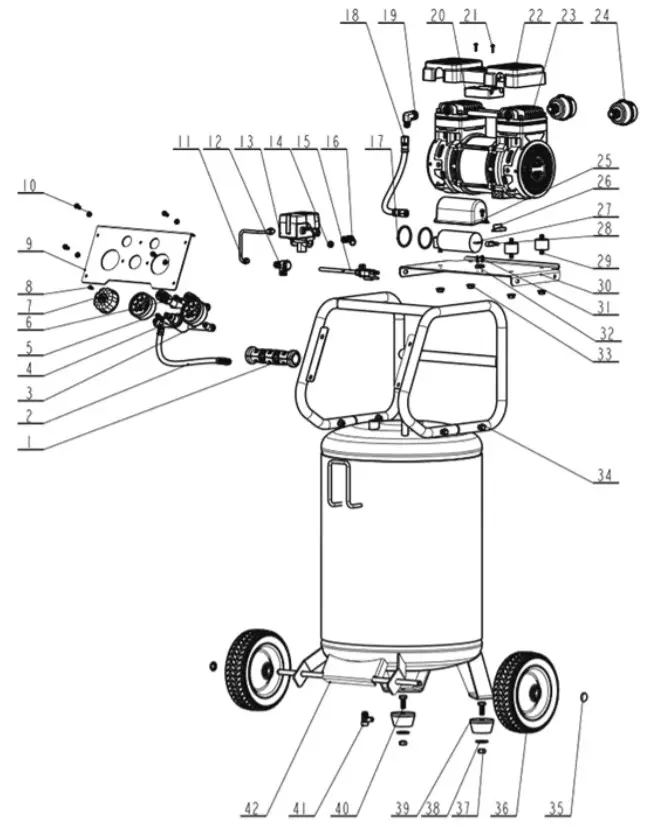 18 19 20 21 22 23 24
11 12 13 14 15 16 17
10
9
8
7
6
5
4
3
2
1
25
26
27
28
29
30
31
32
33
34
42 41 40 39 38 37 36 35