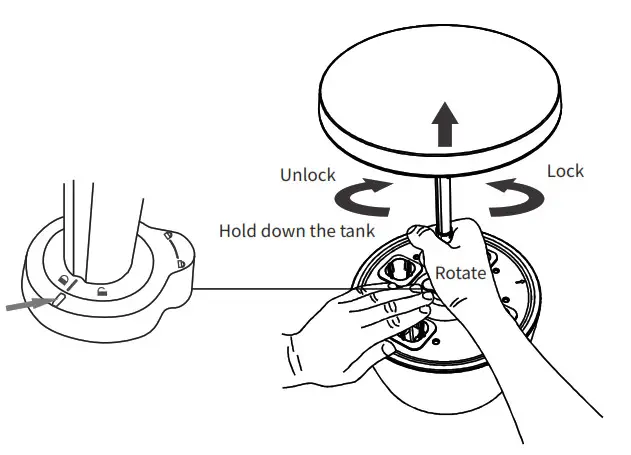 Unlock

Lock

Hold down the tank

Rotate