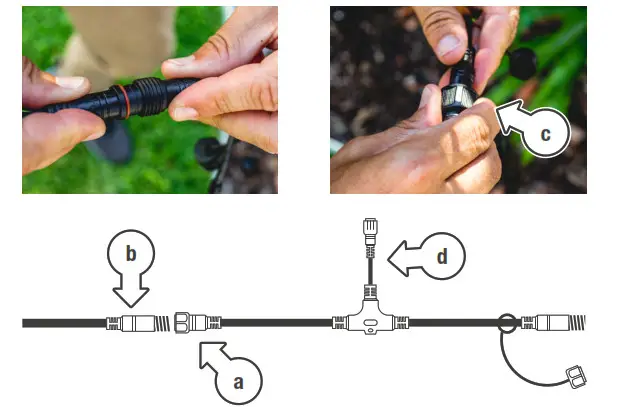 c

b

d

a