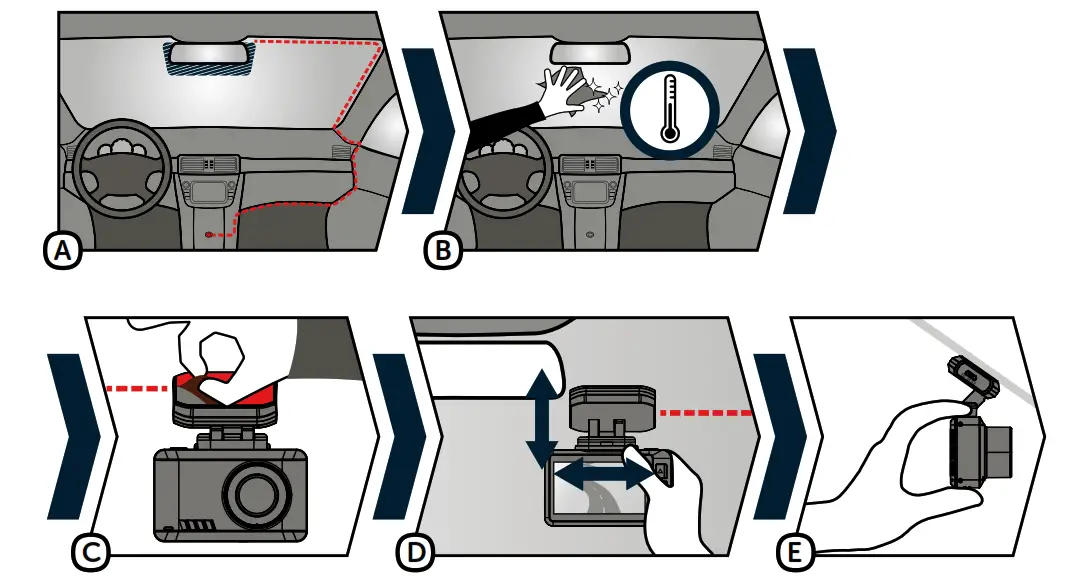 A
B
C
D
E