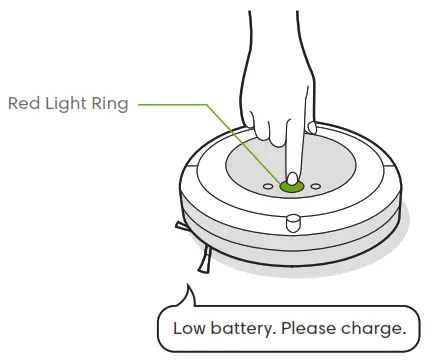 Red Light Ring

Low battery. Please charge.