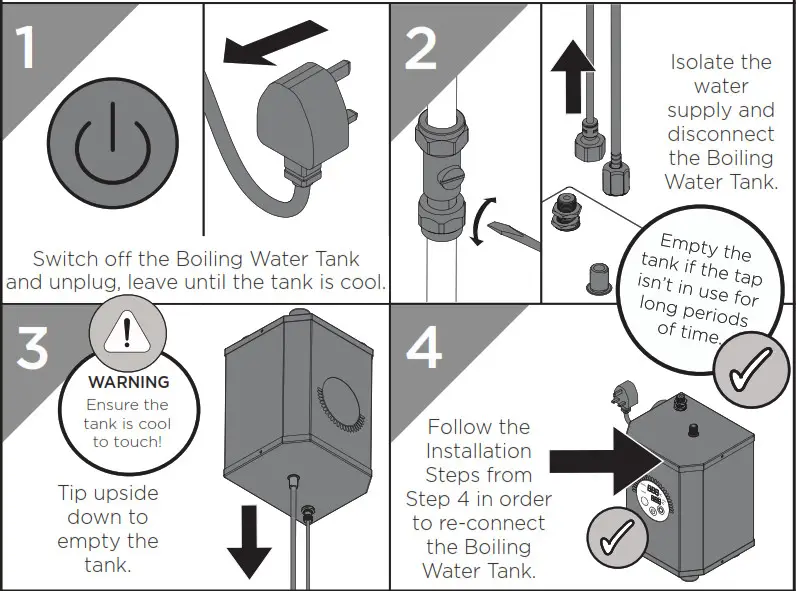 1

Switch off the Boiling Water Tank and unplug, leave until the tank is cool.

2

Isolate the water supply and disconnect the Boiling Water Tank.

Empty the tank if the tap isn't in use for long periods of time.

3

WARNING
Ensure the tank is cool to touch!

Tip upside down to empty the tank.

4

Follow the Installation Steps from Step 4 in order to re-connect the Boiling Water Tank.