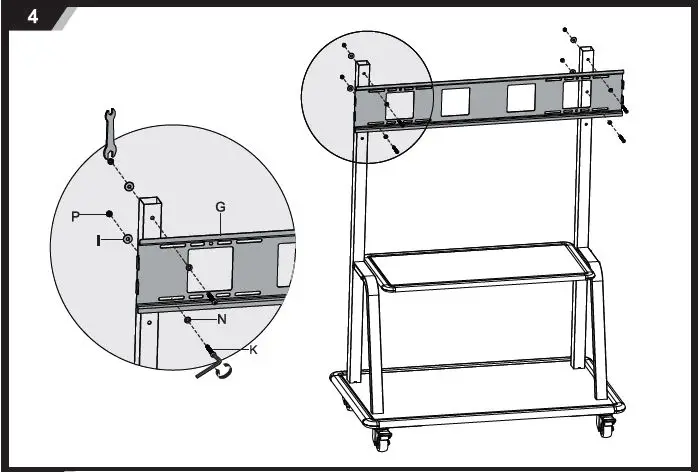 4

P

I

G

N

K