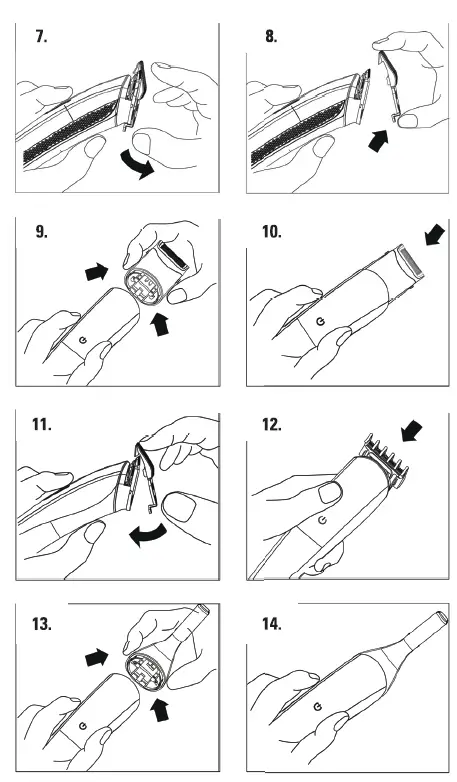 7.

8.

9.

10.

11.

12.

13.

14.