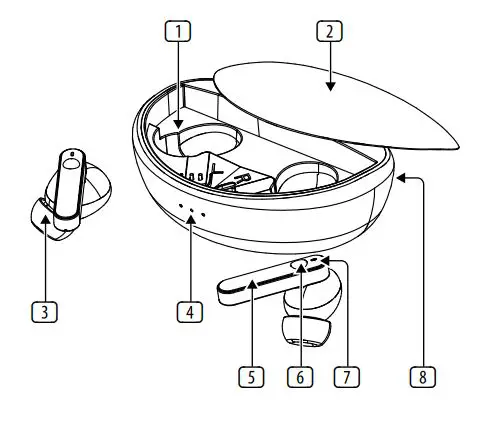 1
2
3
4
5
6
7
8