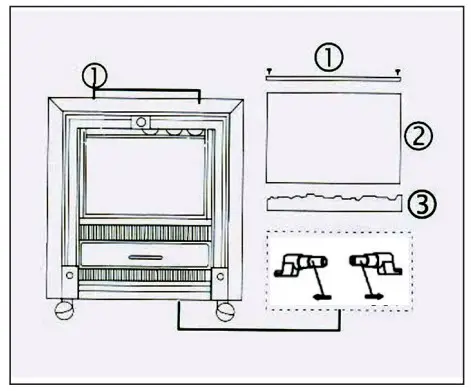 ①
①
②
③