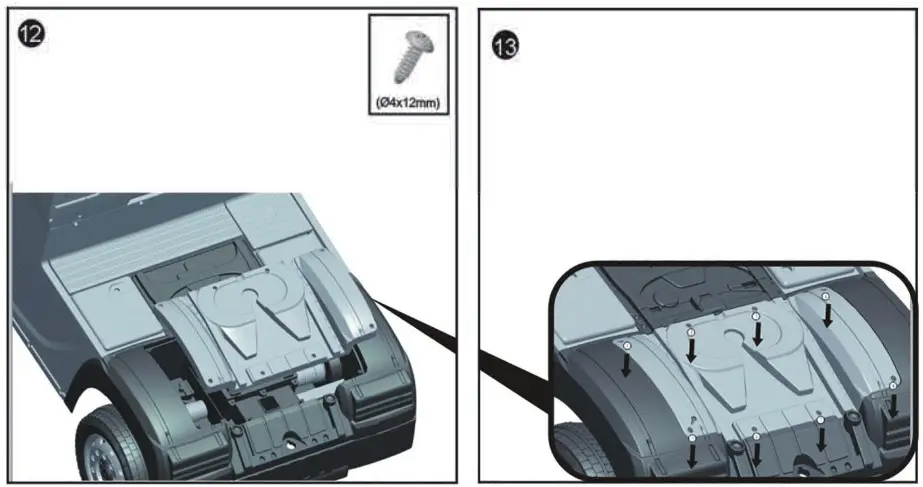 12

(Ø4x12mm)

13