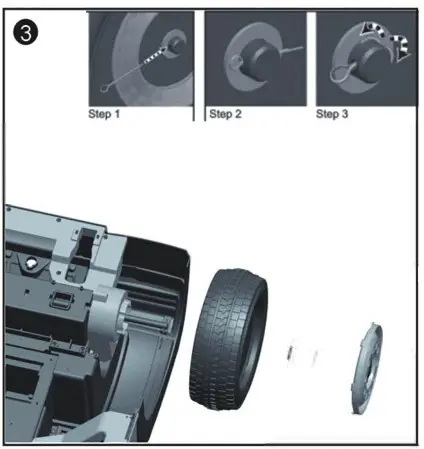 3

Step 1

Step 2

Step 3