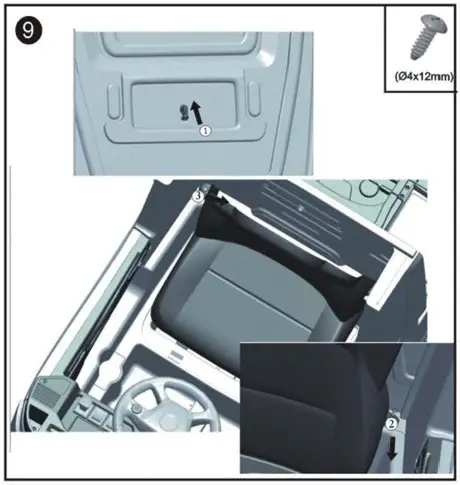 9

(Ø4x12mm)

①

③

②