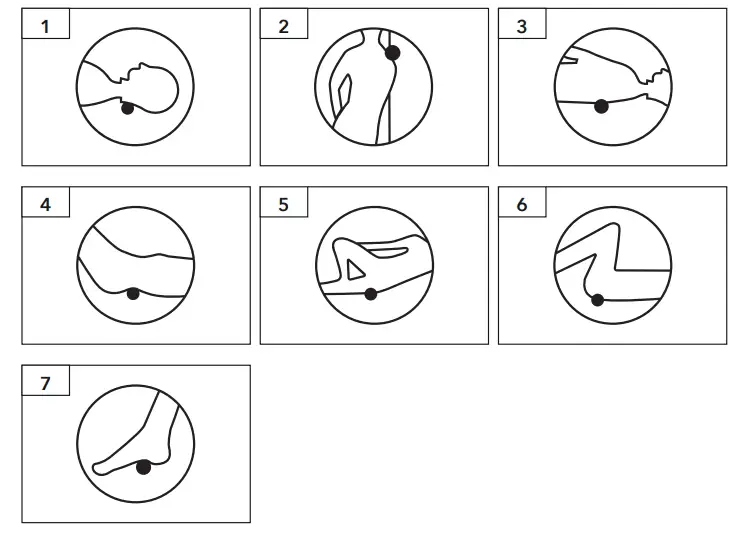 1

2

3

4

5

6

7