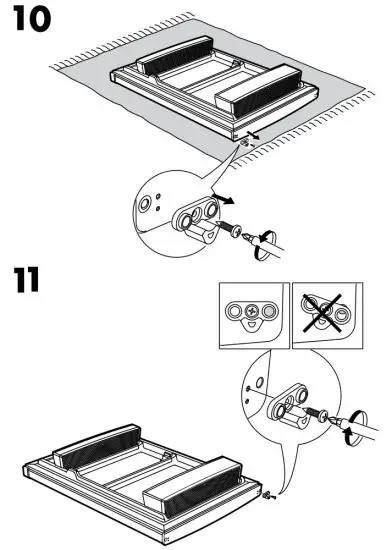 10

11