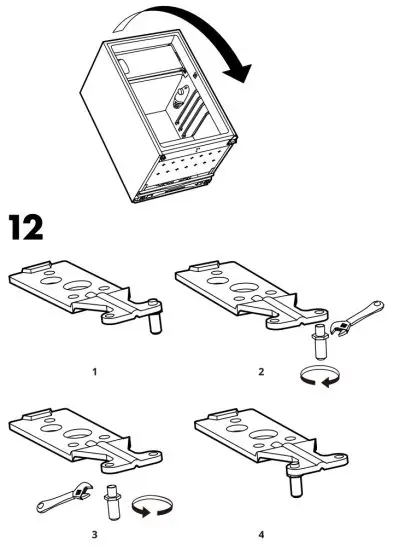 12

1

2

3

4