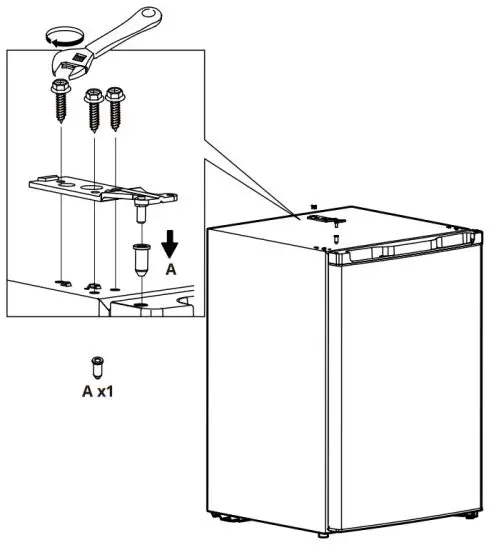 A

A x1