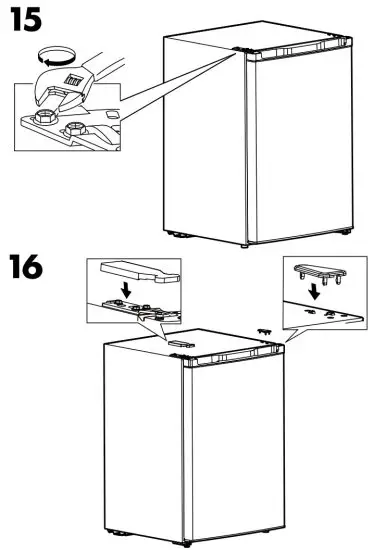 15

16