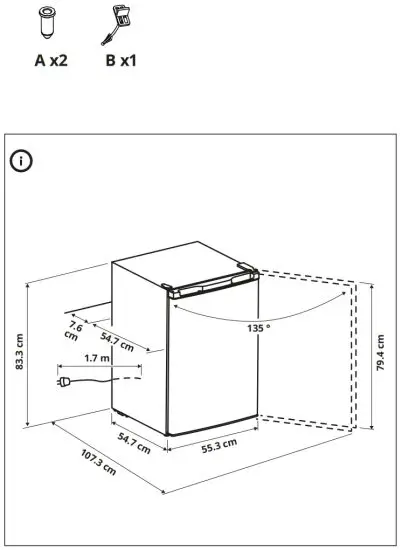 A x2 B x1

i

83.3 cm

7.6 cm

54.7 cm

1.7 m

135 °

79.4 cm

54.7 cm

55.3 cm

107.3 cm