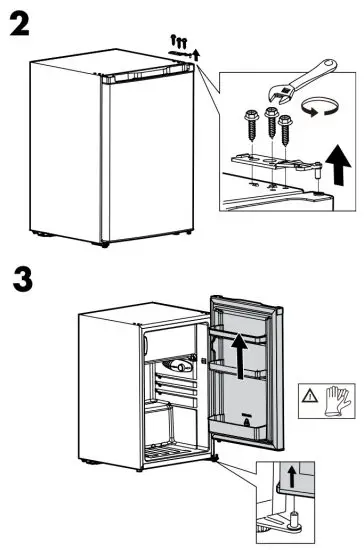 2

3