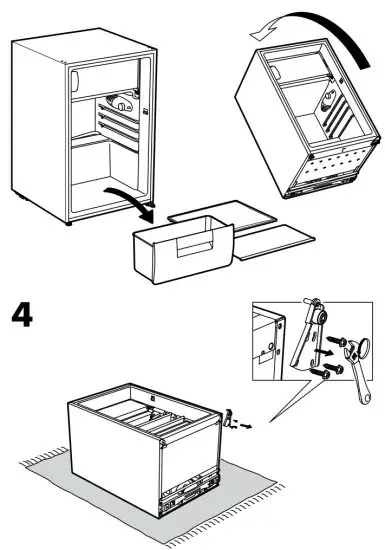 4