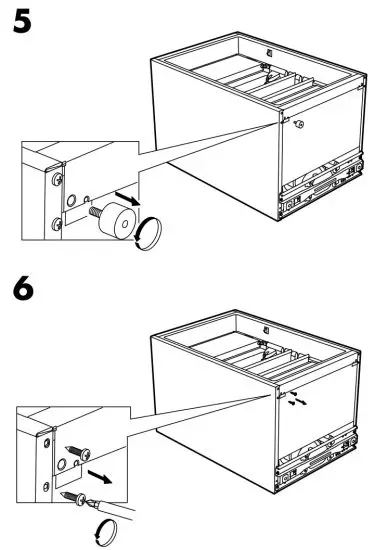 5

6