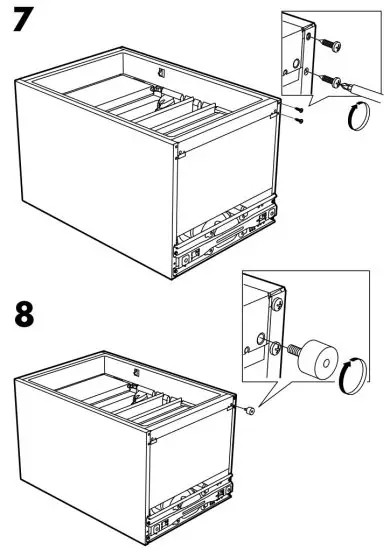 7

8