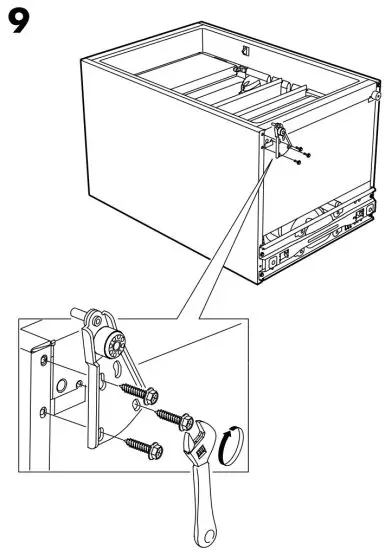 9