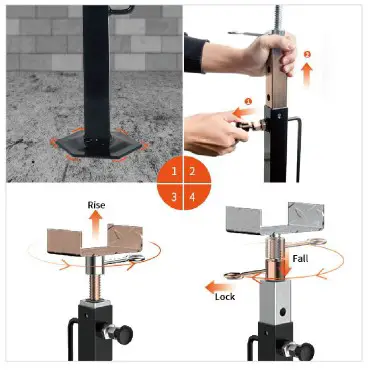 2
1
1
2
3
4
Rise
Fall
Lock