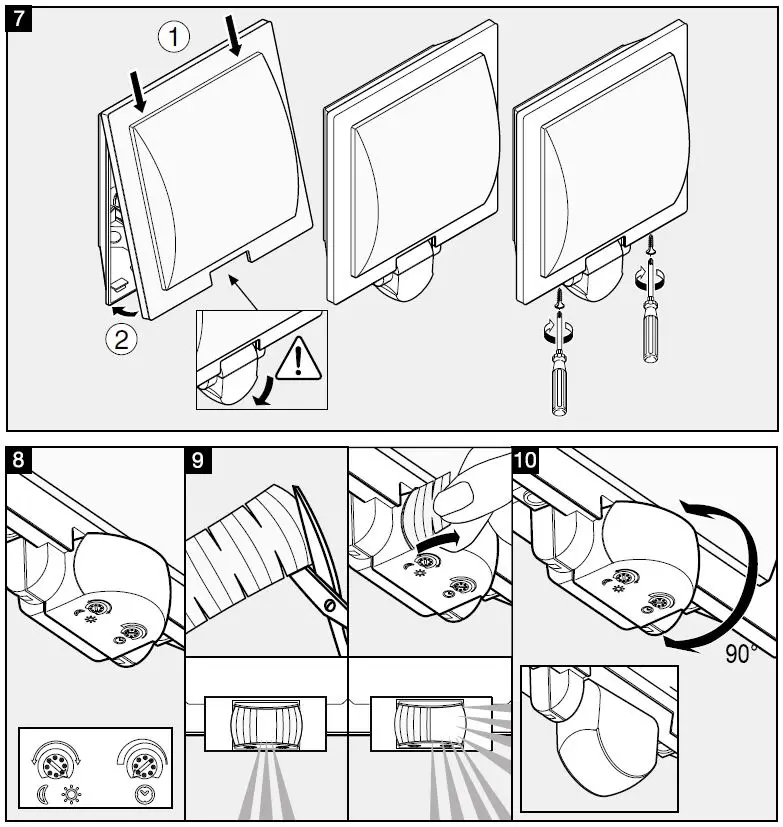 7

1

2

8

9

10

90°