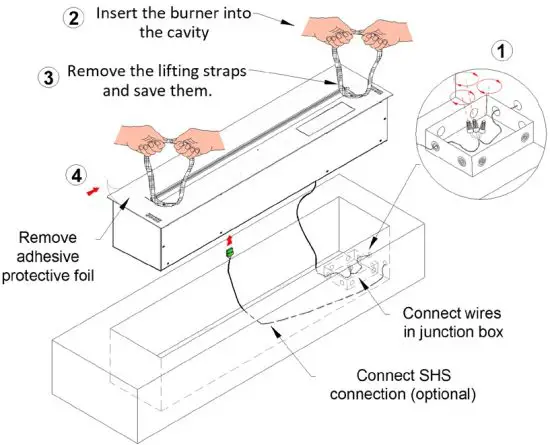 2 Insert the burner into the cavity

3 Remove the lifting straps and save them.

1

4

Remove adhesive protective foil

Connect wires in junction box

Connect SHS connection (optional)