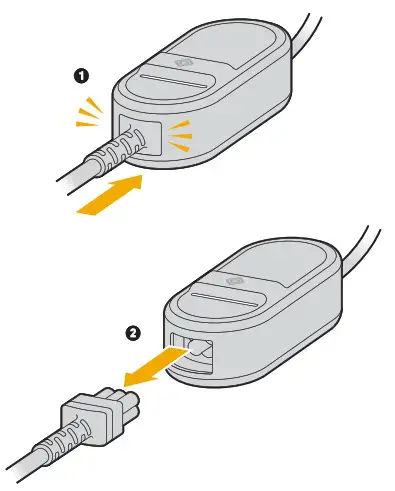 1

2