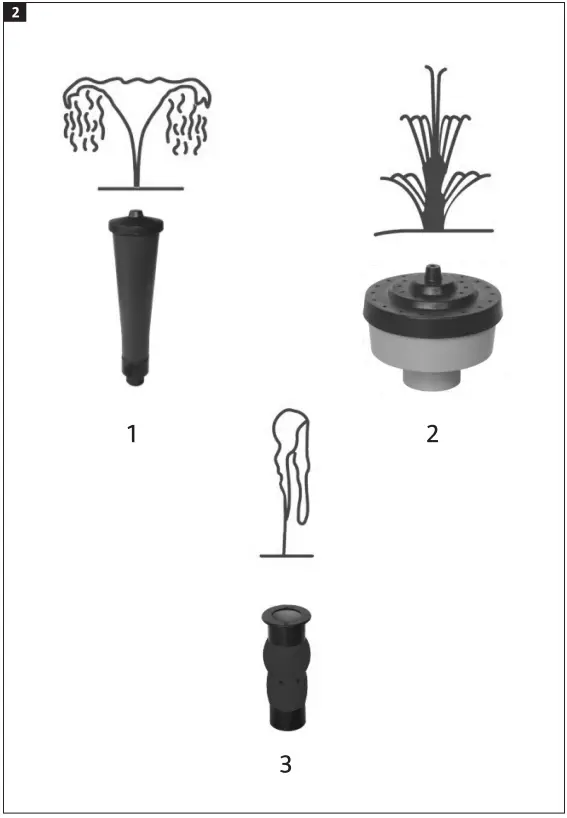 2

1

2

3