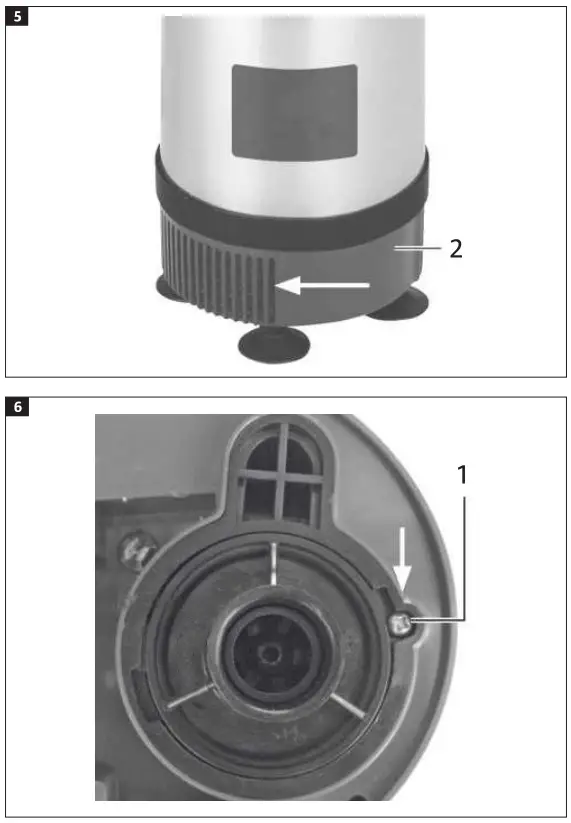 5

2

6

1