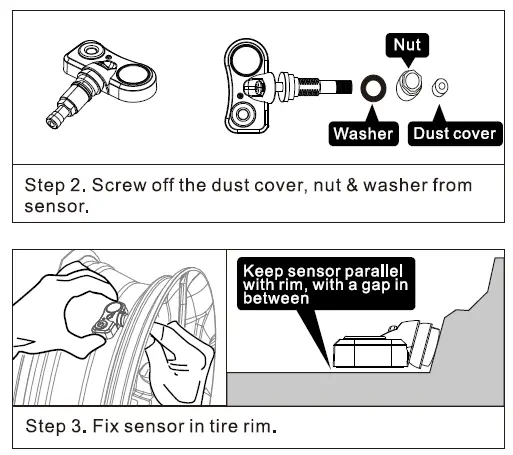 Nut

Washer

Dust cover

Step 2. Screw off the dust cover, nut & washer from sensor.

Keep sensor parallel with rim, with a gap in between

Step 3. Fix sensor in tire rim.