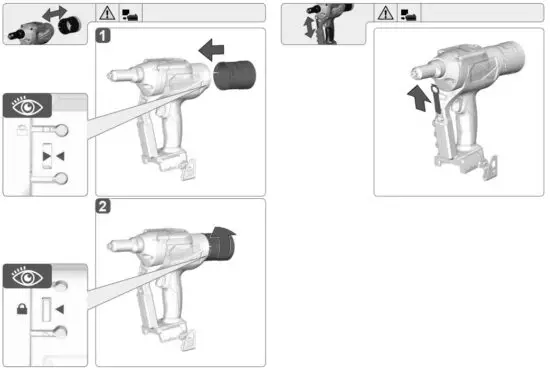 1

2