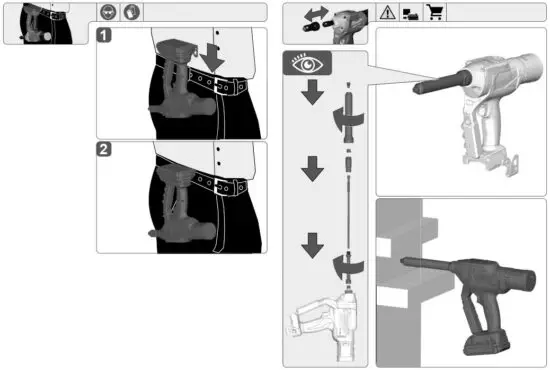 1

2