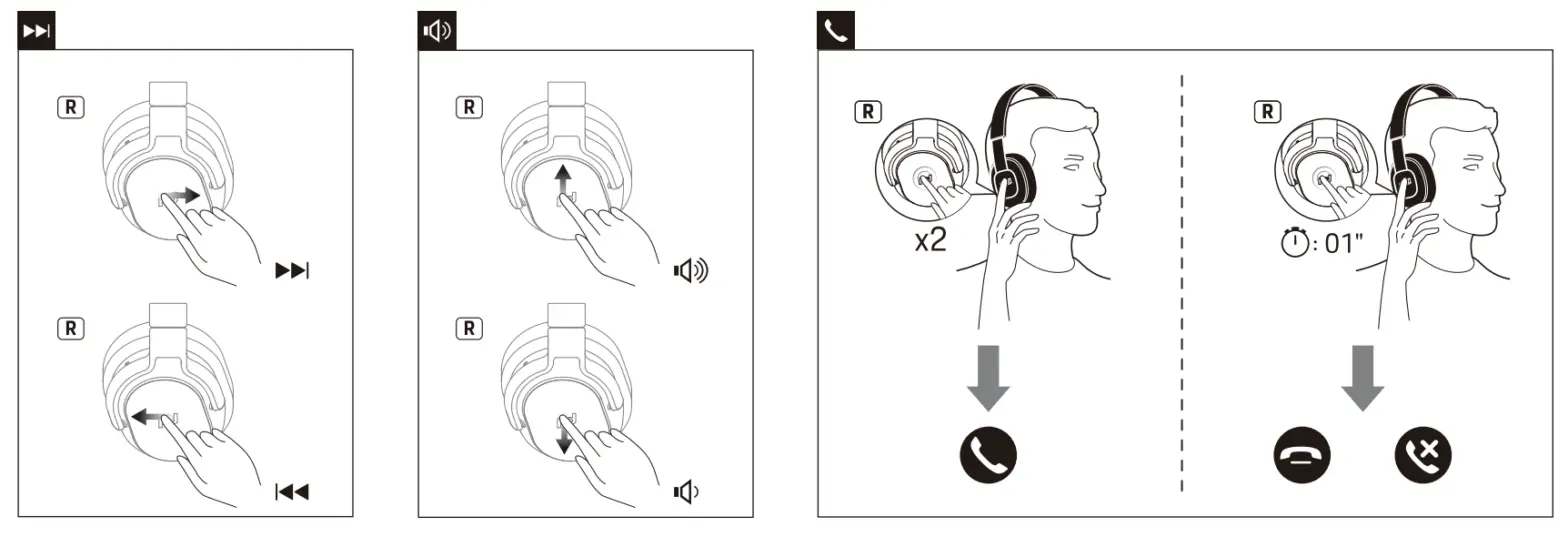 R

R

R

R

R
x2

R
: 01"