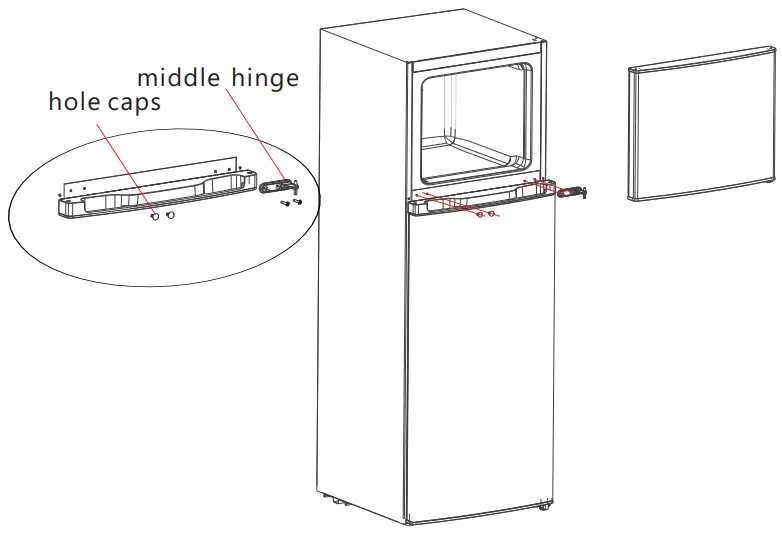 middle hinge
hole caps