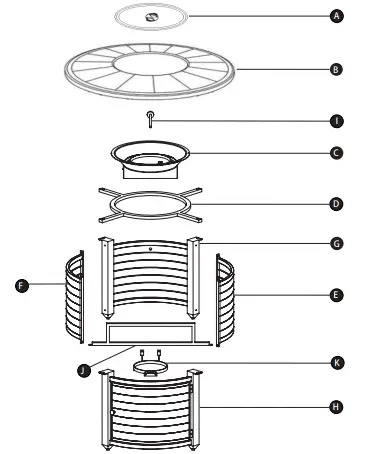 A
B
I
C
D
G
F
E
J
K
H