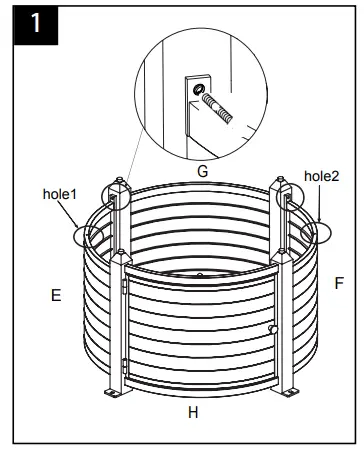 1

G

hole1

hole2

E

F

H