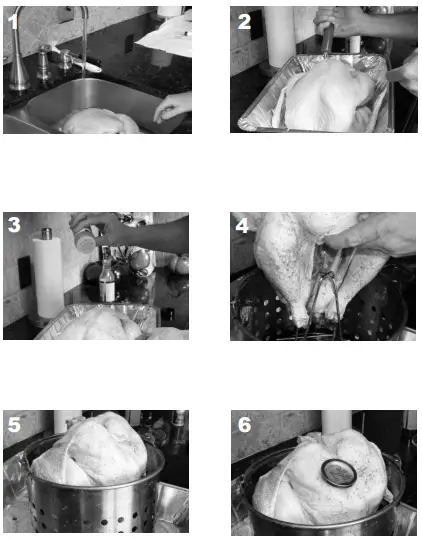 1

2

3

4

5

6